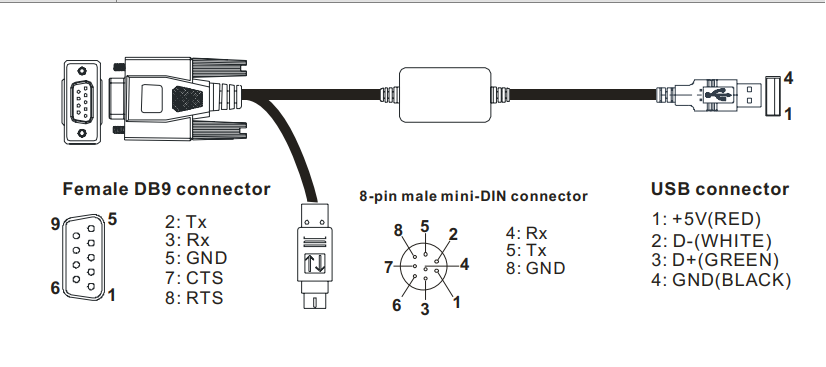 4
1

Female DB9 connector

9 5
6 1

2: Tx
3: Rx
5: GND
7: CTS
8: RTS

8-pin male mini-DIN connector

8 5 2
7 4
6 3 1

4: Rx
5: Tx
8: GND

USB connector

1: +5V(RED)
2: D-(WHITE)
3: D+(GREEN)
4: GND(BLACK)