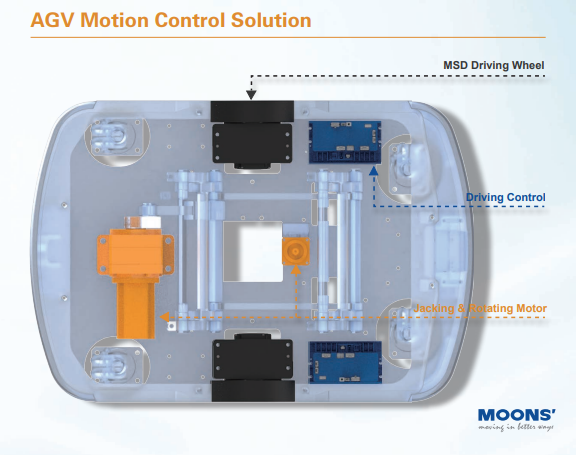 AGV Motion Control Solution

MSD Driving Wheel

Driving Control

Jacking & Rotating Motor

MOONS'
moving in better ways