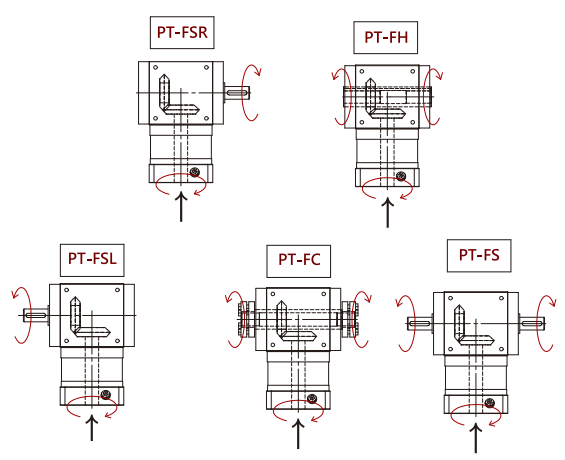 PT-FSR

PT-FH

PT-FSL

PT-FC

PT-FS